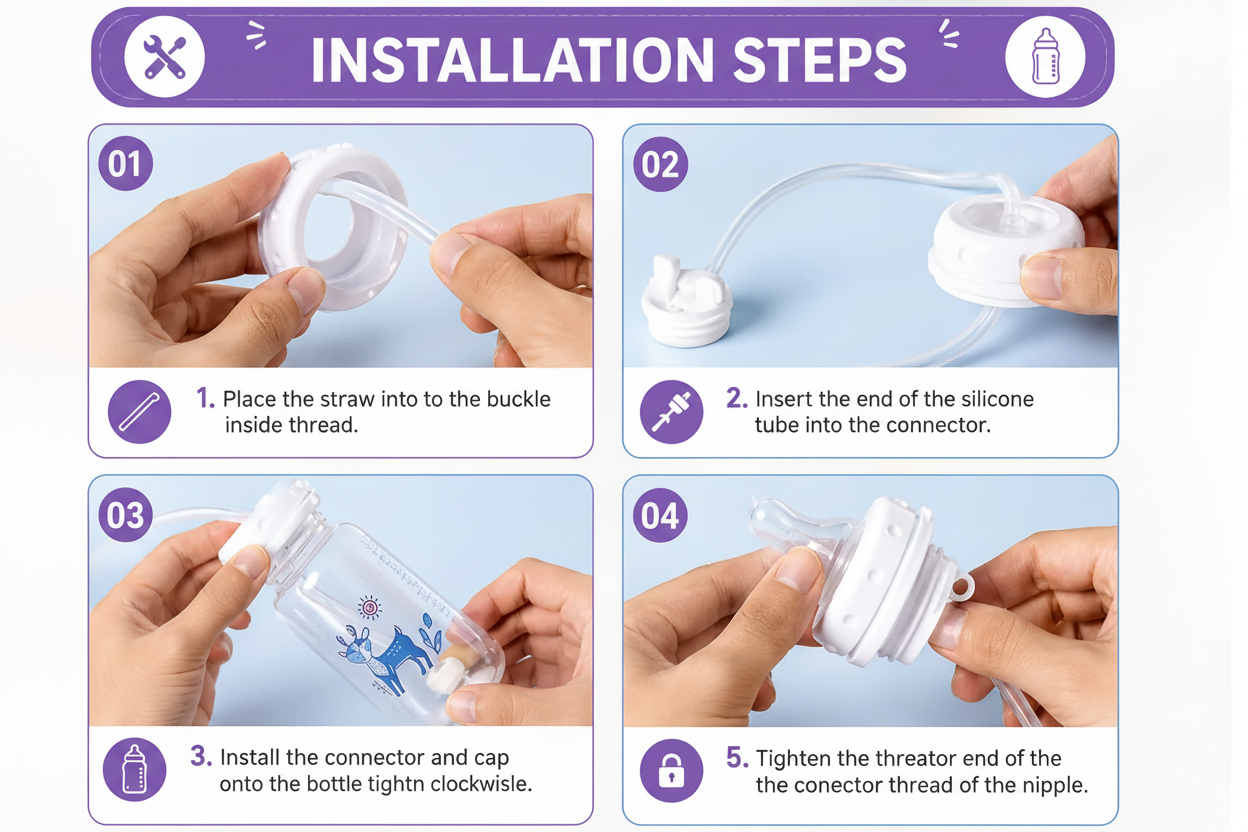 INSTALLATION STEPS

01

1. Place the straw into to the buckle inside thread.

02

2. Insert the end of the silicone tube into the connector.

03

3. Install the connector and cap onto the bottle tightn clockwisle.

04

5. Tighten the threator end of the the conector thread of the nipple.