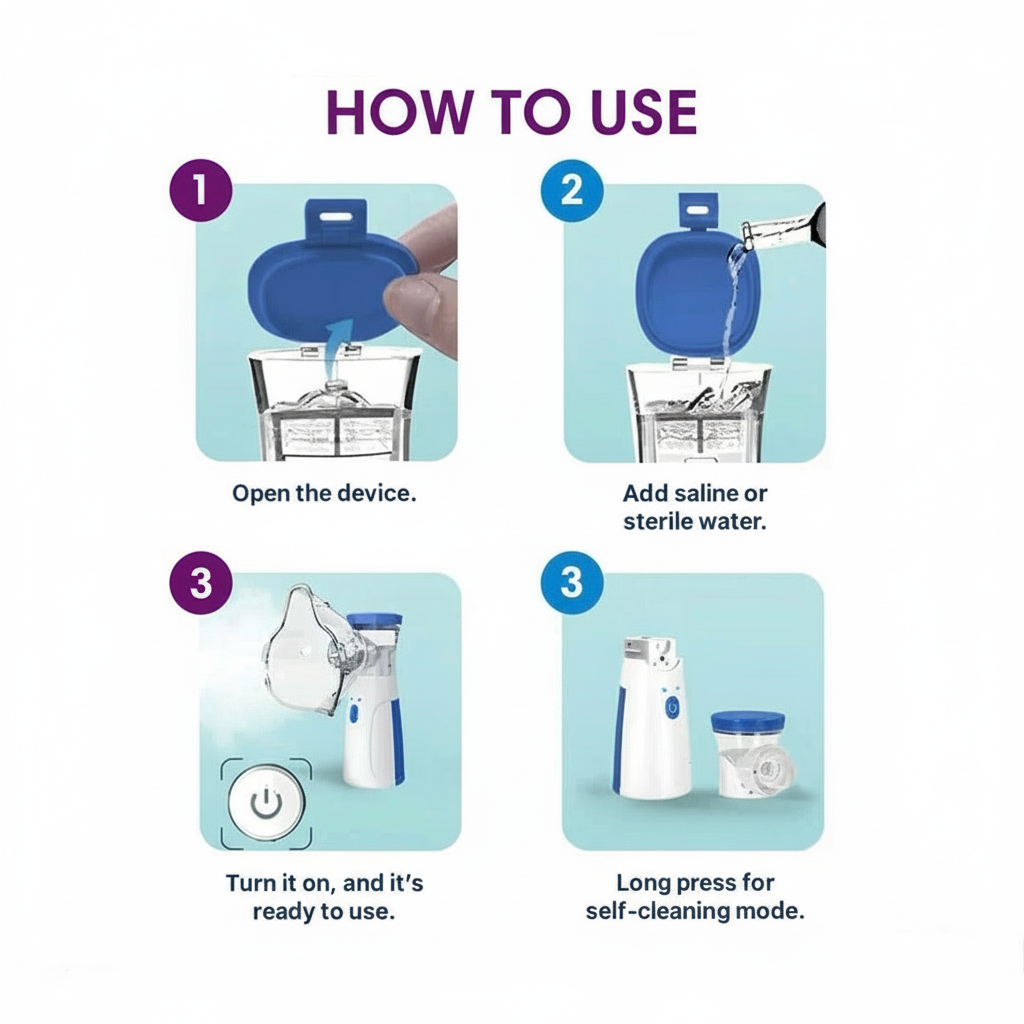 HOW TO USE

1

Open the device.

2

Add saline or sterile water.

3

Turn it on, and it's ready to use.

3

Long press for self-cleaning mode.