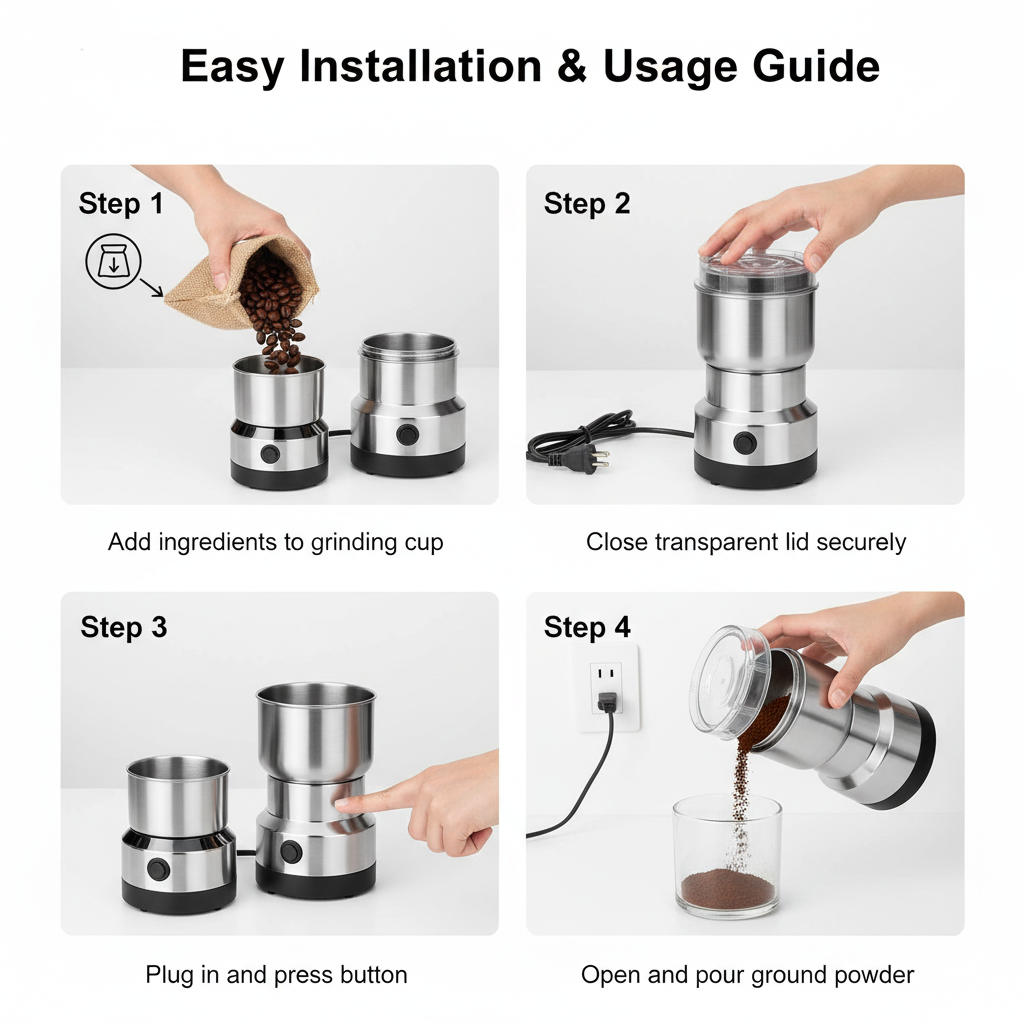 Easy Installation & Usage Guide

Step 1

Add ingredients to grinding cup

Step 2

Close transparent lid securely

Step 3

Plug in and press button

Step 4

Open and pour ground powder